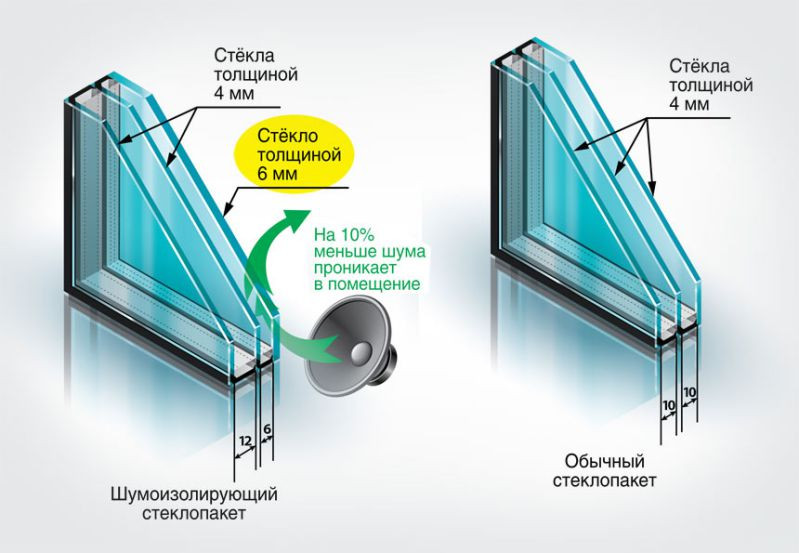 Стёкла толщиной 4 мм

Стёкло толщиной 6 мм

На 10% меньше шума проникает в помещение

12

6

Шумоизолирующий стеклопакет

Стёкла толщиной 4 мм

10

10

Обычный стеклопакет