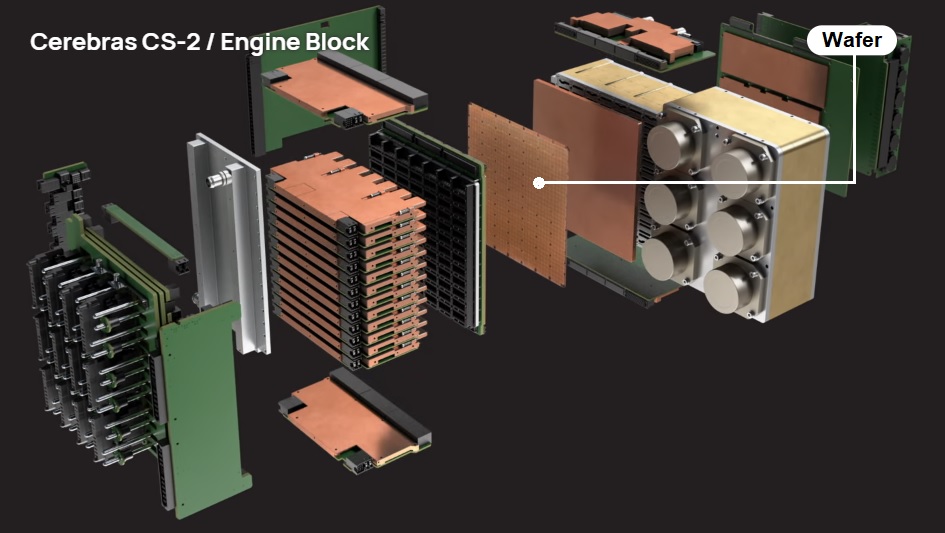 Cerebras CS-2 / Engine Block

Wafer