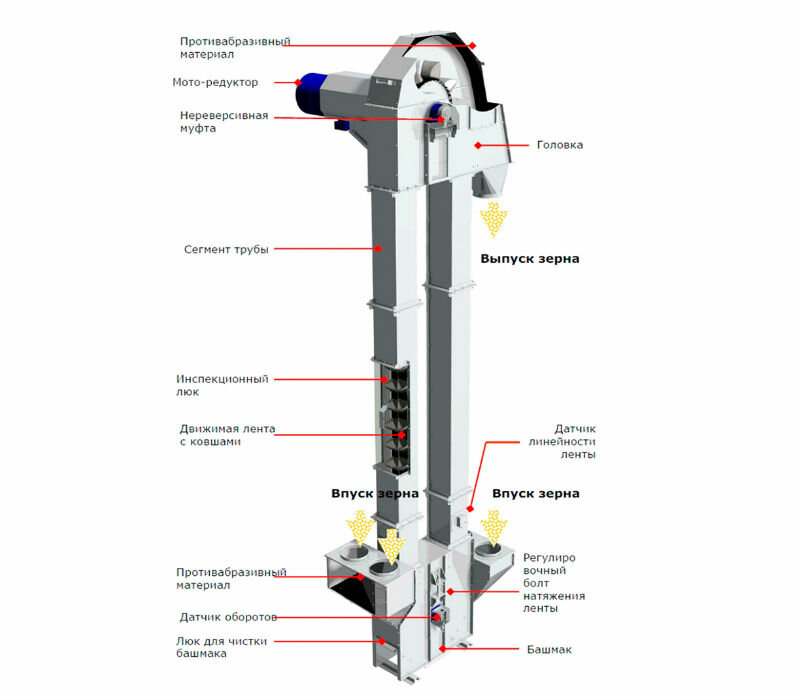 Противабразивный материал

Мото-редуктор

Нереверсивная муфта

Головка

Сегмент трубы

Выпуск зерна

Инспекционный люк

Движимая лента с ковшами

Датчик линейности ленты

Впуск зерна

Впуск зерна

Противабразивный материал

Регулиро вочный болт натяжения ленты

Датчик оборотов

Люк для чистки башмака

Башмак