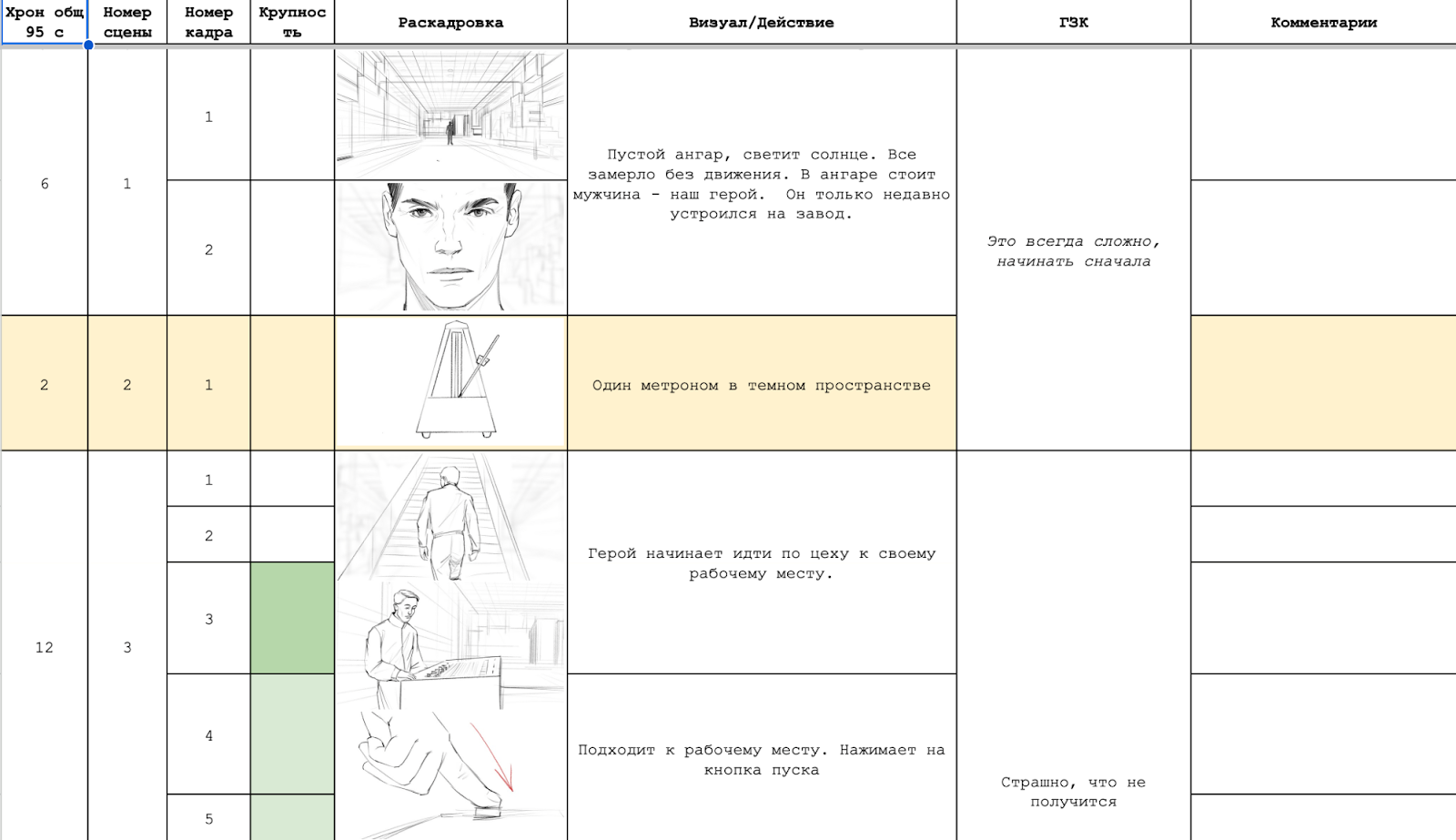 | Хрон общ 95 с | Номер сцены | Номер кадра | Крупность | Раскадровка | Визуал/Действие | ГЗК | Комментарии |
|---|---|---|---|---|---|---|---|
| 6 | 1 | 1 | | | Пустой ангар, светит солнце. Все замерло без движения. В ангаре стоит мужчина - наш герой. Он только недавно устроился на завод. | Это всегда сложно, начинать сначала | |
| | | 2 | | | | | |
| 2 | 2 | 1 | | | Один метроном в темном пространстве | | |
| 12 | 3 | 1 | | | Герой начинает идти по цеху к своему рабочему месту. | Страшно, что не получится | |
| | | 2 | | | | | |
| | | 3 | | | | | |
| | | 4 | | | Подходит к рабочему месту. Нажимает на кнопка пуска | | |
| | | 5 | | | | | |