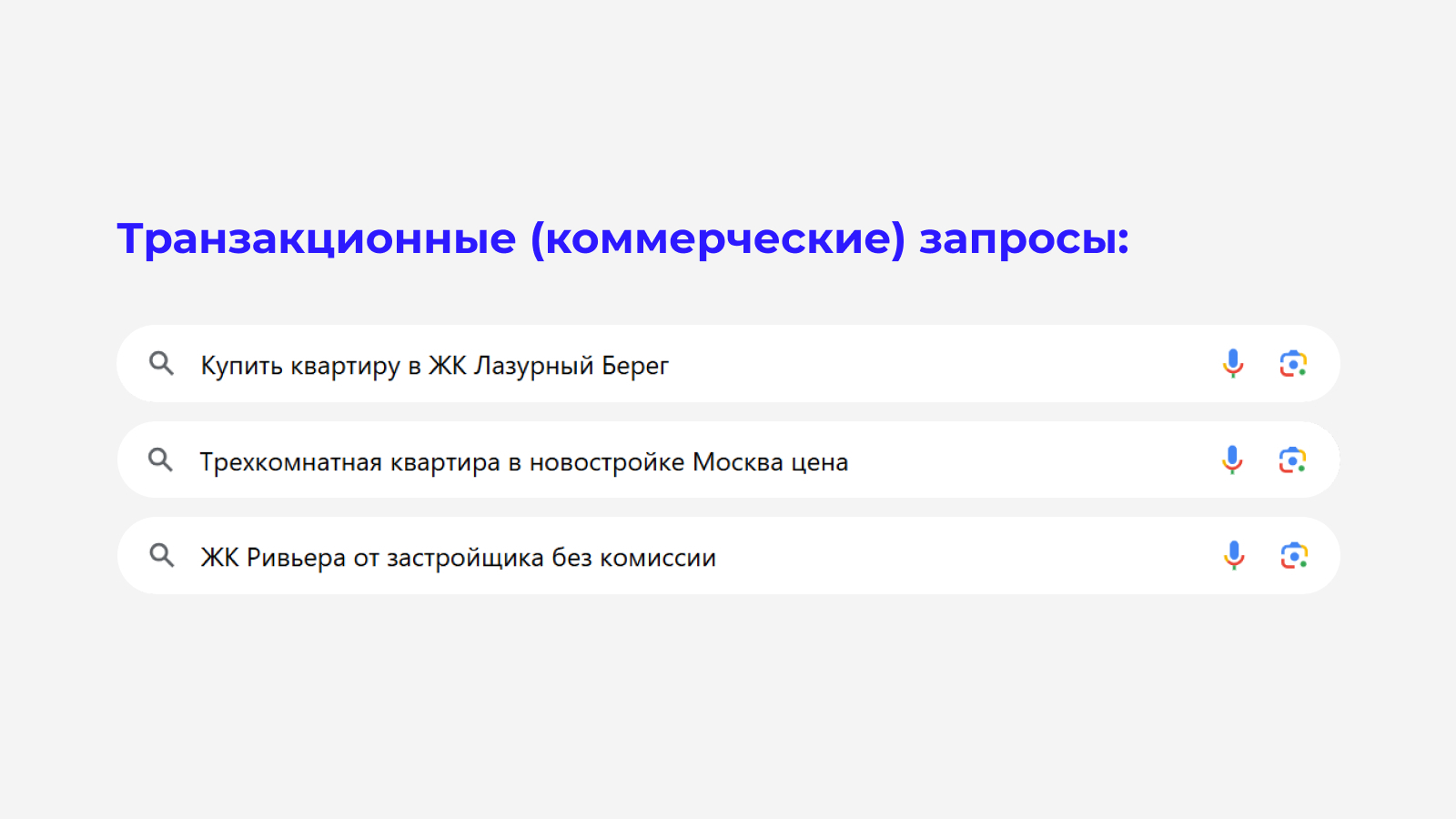 Транзакционные (коммерческие) запросы:

Купить квартиру в ЖК Лазурный Берег

Трехкомнатная квартира в новостройке Москва цена

ЖК Ривьера от застройщика без комиссии