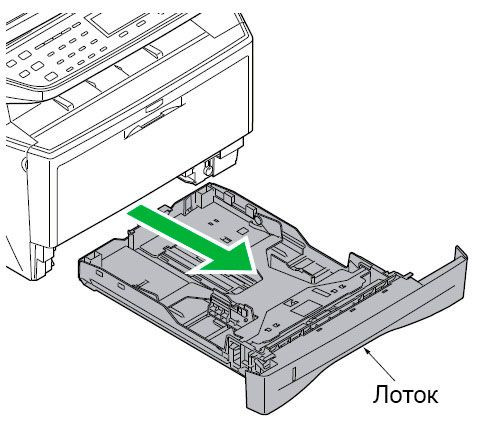 Лоток