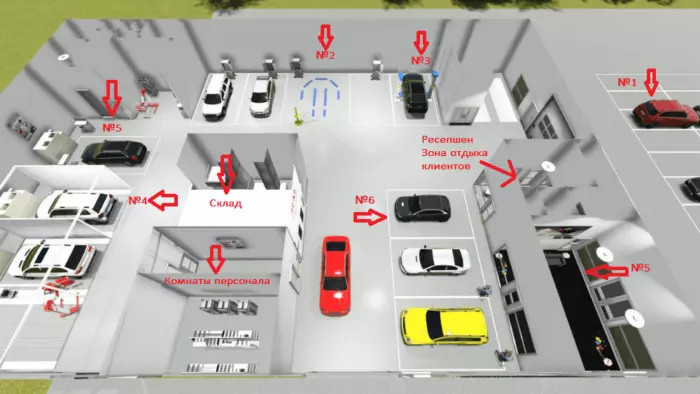 №2
№3
№1
№5
Ресепшен
Зона отдыха
клиентов
№4
Склад
№6
Комнаты персонала
№5