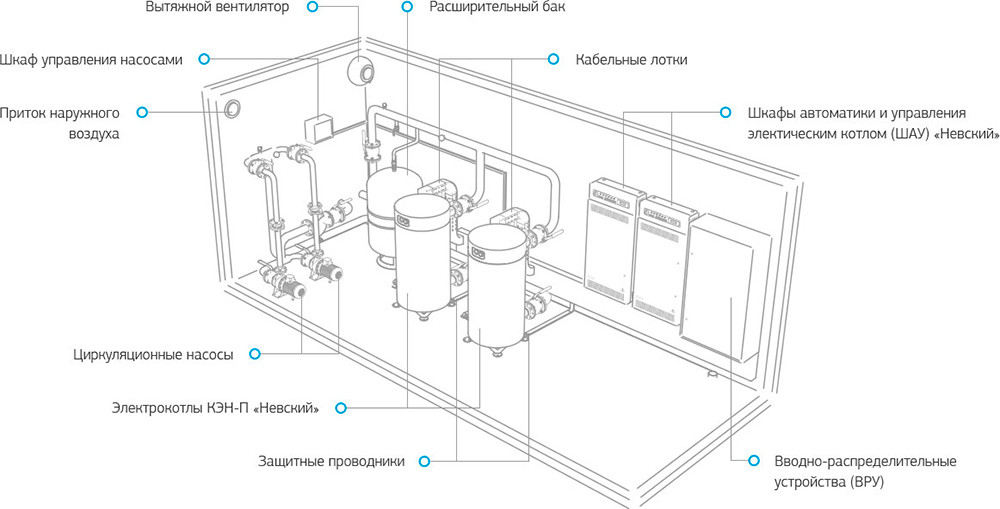 Вытяжной вентилятор

Расширительный бак

Шкаф управления насосами

Кабельные лотки

Приток наружного воздуха

Шкафы автоматики и управления электическим котлом (ШАУ) «Невский»

Циркуляционные насосы

Электрокотлы КЭН-П «Невский»

Защитные проводники

Вводно-распределительные устройства (ВРУ)