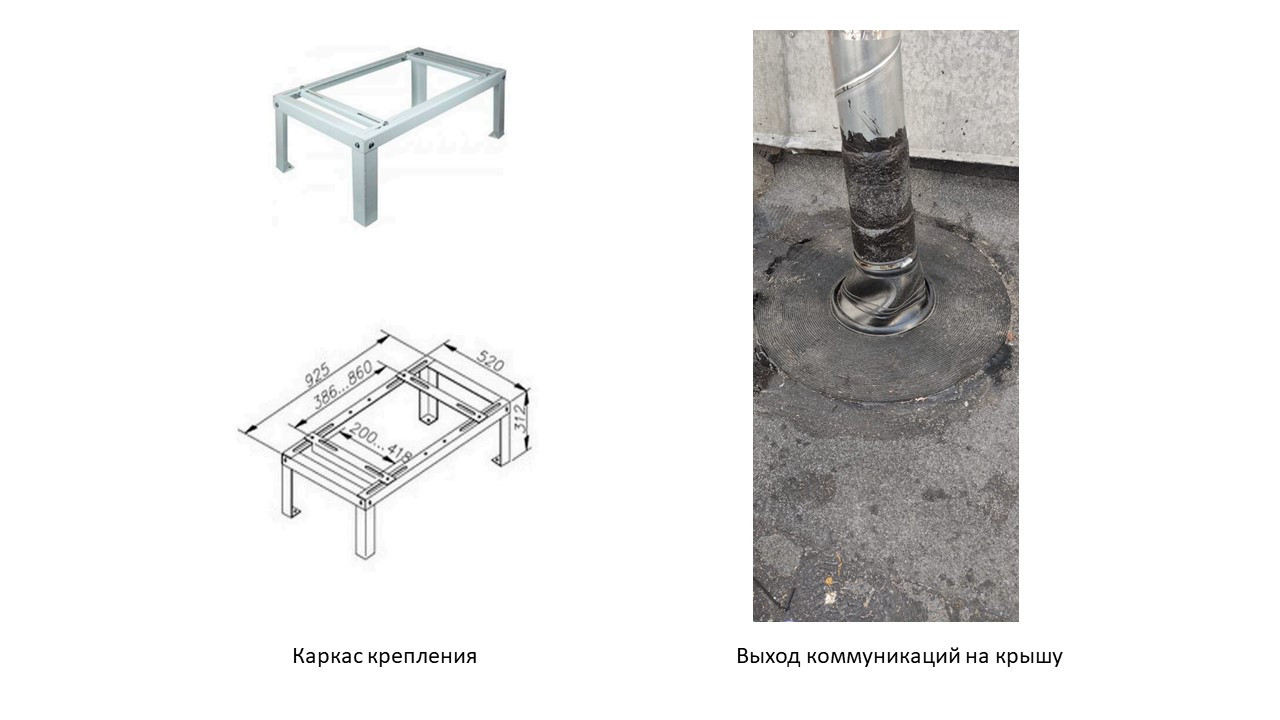 925
386...860
520
200...418
312

Каркас крепления

Выход коммуникаций на крышу