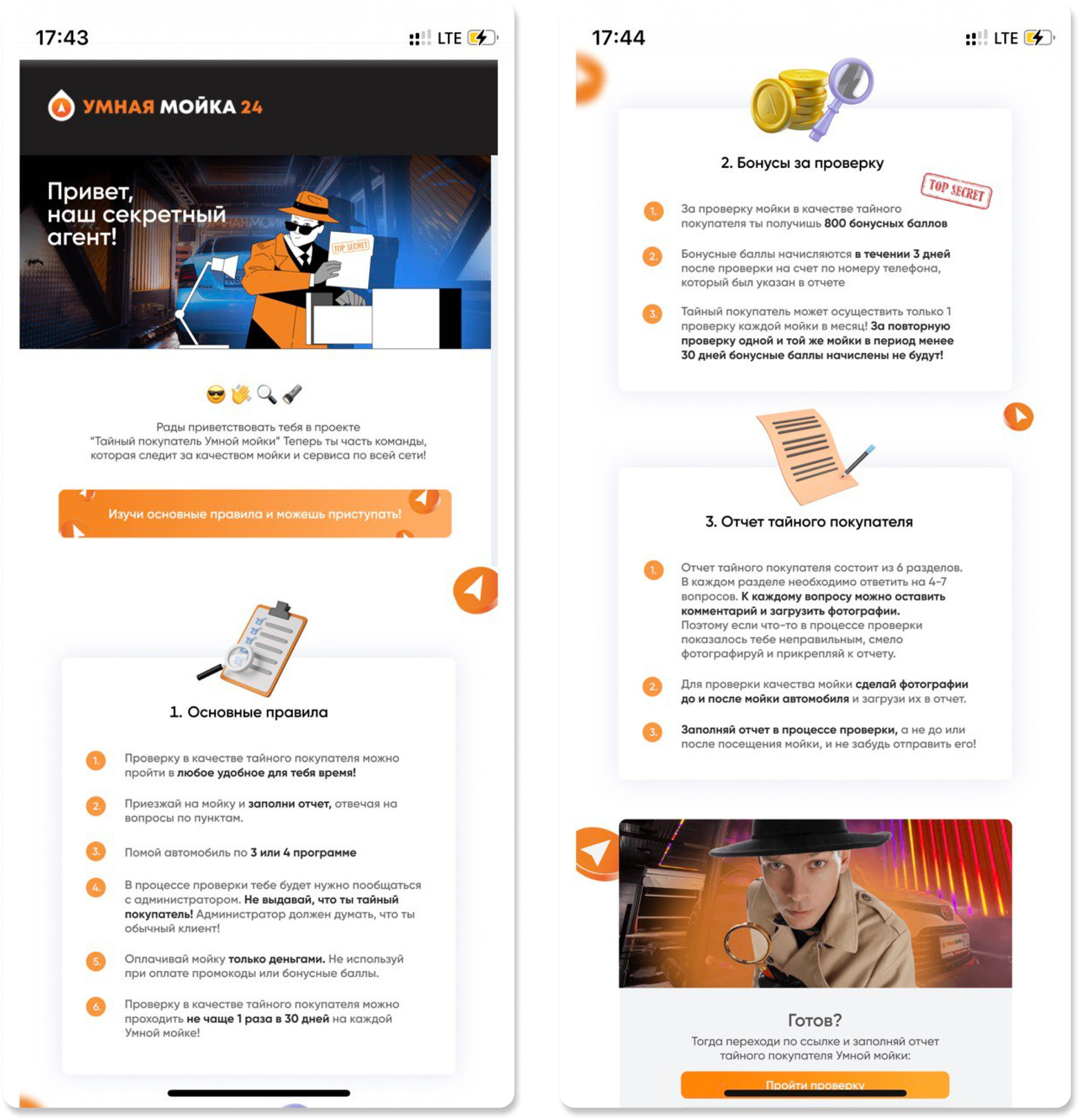 17:43

LTE

УМНАЯ МОЙКА 24

Привет, наш секретный агент!

TOP SECRET

😎👋🔍🔦

Рады приветствовать тебя в проекте "Тайный покупатель Умной мойки" Теперь ты часть команды, которая следит за качеством мойки и сервиса по всей сети!

Изучи основные правила и можешь приступать!

1. Основные правила

1. Проверку в качестве тайного покупателя можно пройти в любое удобное для тебя время!

2. Приезжай на мойку и заполни отчет, отвечая на вопросы по пунктам.

3. Помой автомобиль по 3 или 4 программе

4. В процессе проверки тебе будет нужно пообщаться с администратором. Не выдавай, что ты тайный покупатель! Администратор должен думать, что ты обычный клиент!

5. Оплачивай мойку только деньгами. Не используй при оплате промокоды или бонусные баллы.

6. Проверку в качестве тайного покупателя можно проходить не чаще 1 раза в 30 дней на каждой Умной мойке!

17:44

LTE

2. Бонусы за проверку

TOP SECRET

1. За проверку мойки в качестве тайного покупателя ты получишь 800 бонусных баллов

2. Бонусные баллы начисляются в течении 3 дней после проверки на счет по номеру телефона, который был указан в отчете

3. Тайный покупатель может осуществить только 1 проверку каждой мойки в месяц! За повторную проверку одной и той же мойки в период менее 30 дней бонусные баллы начислены не будут!

3. Отчет тайного покупателя

1. Отчет тайного покупателя состоит из 6 разделов. В каждом разделе необходимо ответить на 4-7 вопросов. К каждому вопросу можно оставить комментарий и загрузить фотографии. Поэтому если что-то в процессе проверки показалось тебе неправильным, смело фотографируй и прикрепляй к отчету.

2. Для проверки качества мойки сделай фотографии до и после мойки автомобиля и загрузи их в отчет.

3. Заполняй отчет в процессе проверки, а не до или после посещения мойки, и не забудь отправить его!

Готов?

Тогда переходи по ссылке и заполняй отчет тайного покупателя Умной мойки:

Пройти проверку