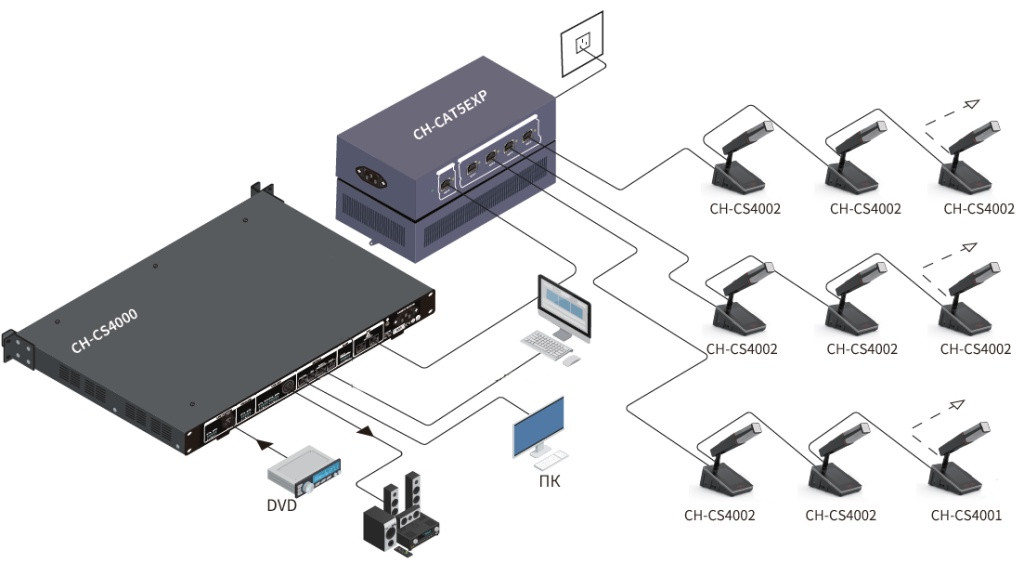 CH-CAT5EXP

CH-CS4000

CH-CS4002
CH-CS4002
CH-CS4002

CH-CS4002
CH-CS4002
CH-CS4002

CH-CS4002
CH-CS4002
CH-CS4001

DVD

ПК