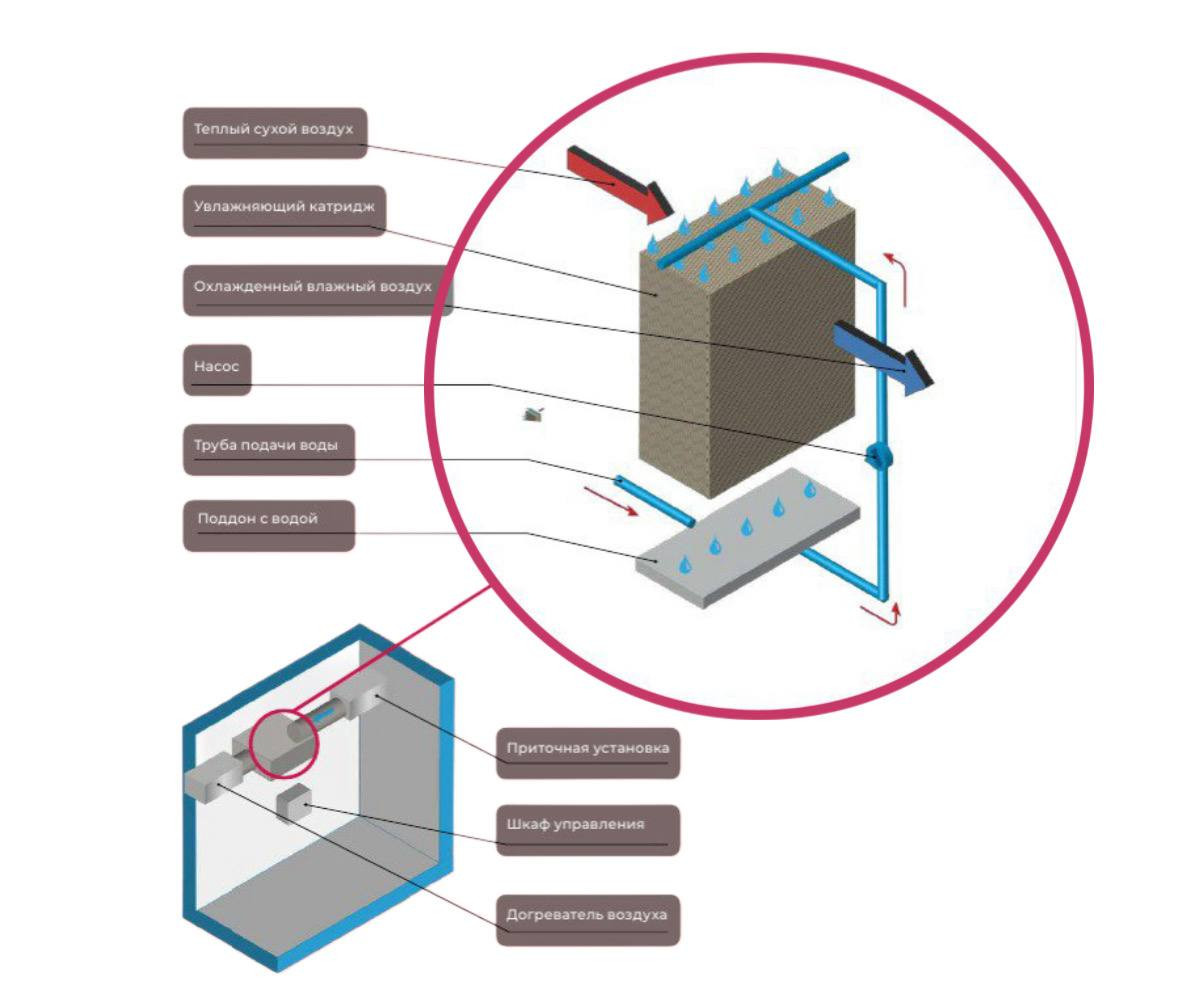 Теплый сухой воздух

Увлажняющий катридж

Охлажденный влажный воздух

Насос

Труба подачи воды

Поддон с водой

Приточная установка

Шкаф управления

Догреватель воздуха