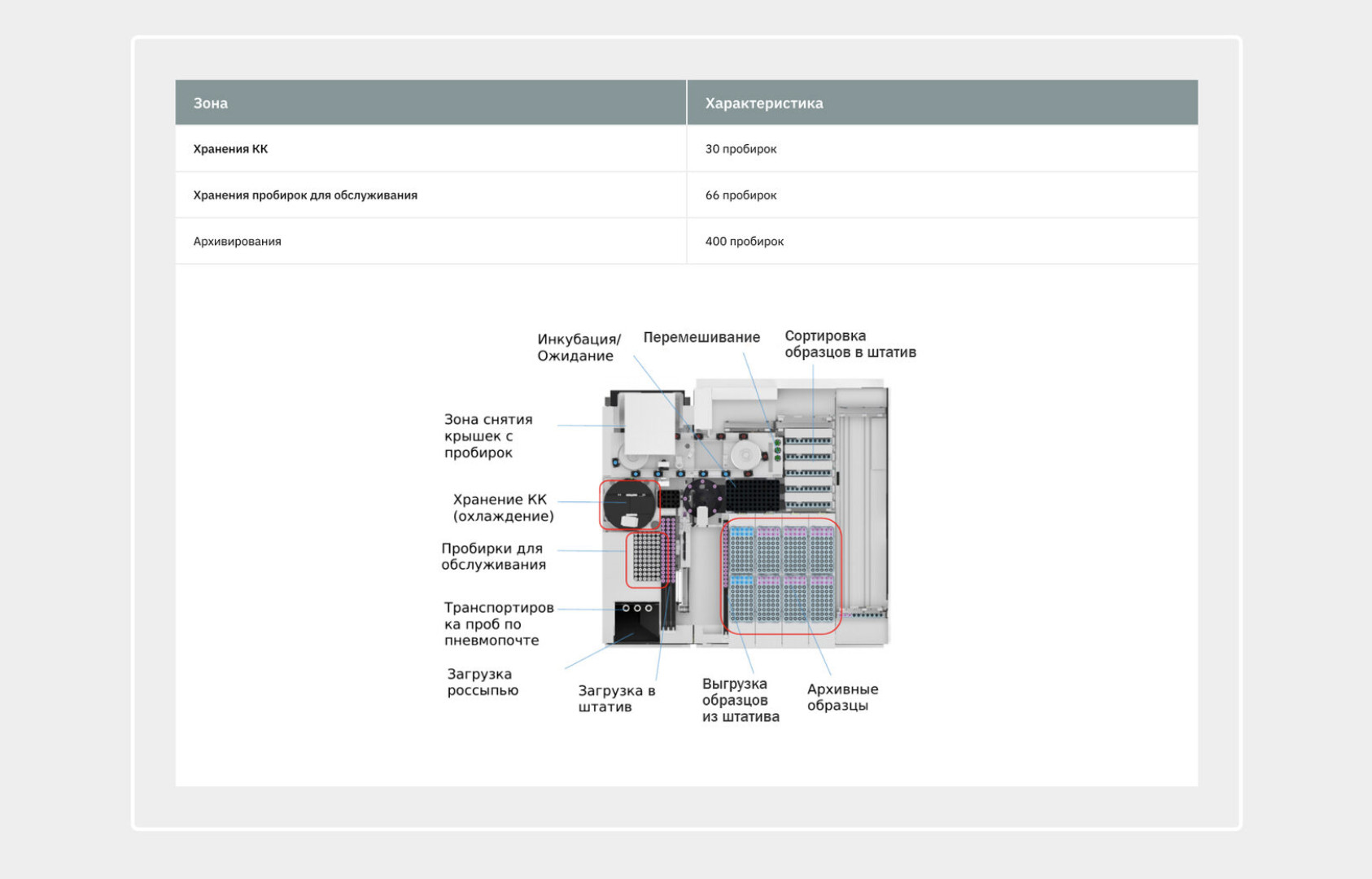 | Зона | Характеристика |
|---|---|
| Хранения КК | 30 пробирок |
| Хранения пробирок для обслуживания | 66 пробирок |
| Архивирования | 400 пробирок |

Инкубация/ Ожидание

Перемешивание

Сортировка образцов в штатив

Зона снятия крышек с пробирок

Хранение КК (охлаждение)

Пробирки для обслуживания

Транспортировка проб по пневмопочте

Загрузка россыпью

Загрузка в штатив

Выгрузка образцов из штатива

Архивные образцы